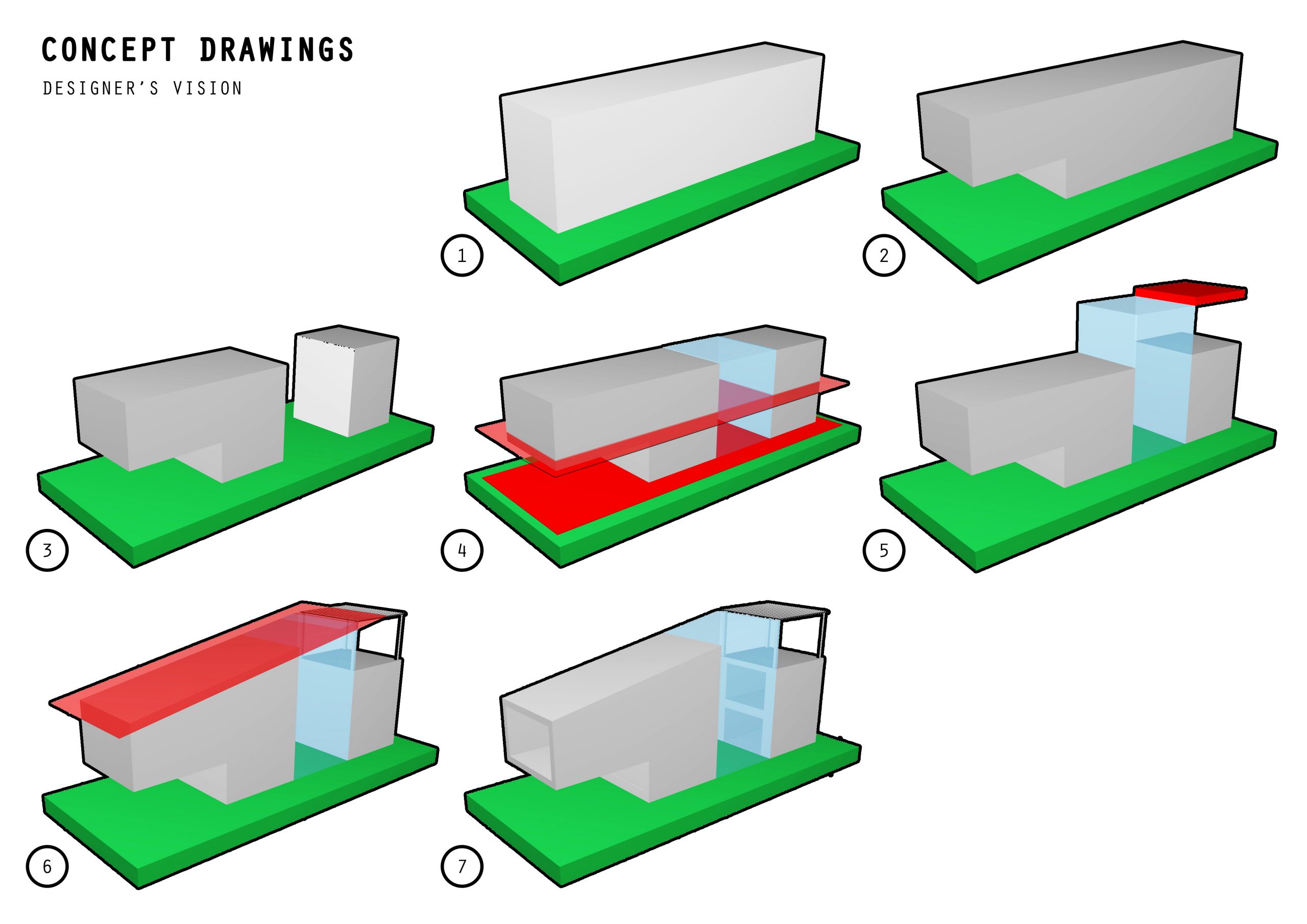 CONCEPT DRAWINGS

DESIGNER'S VISION

1

2

3

4

5

6

7